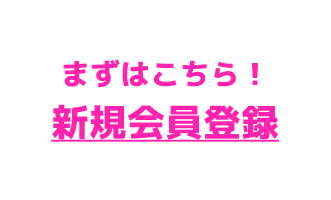 まずはこちら！
新規会員登録