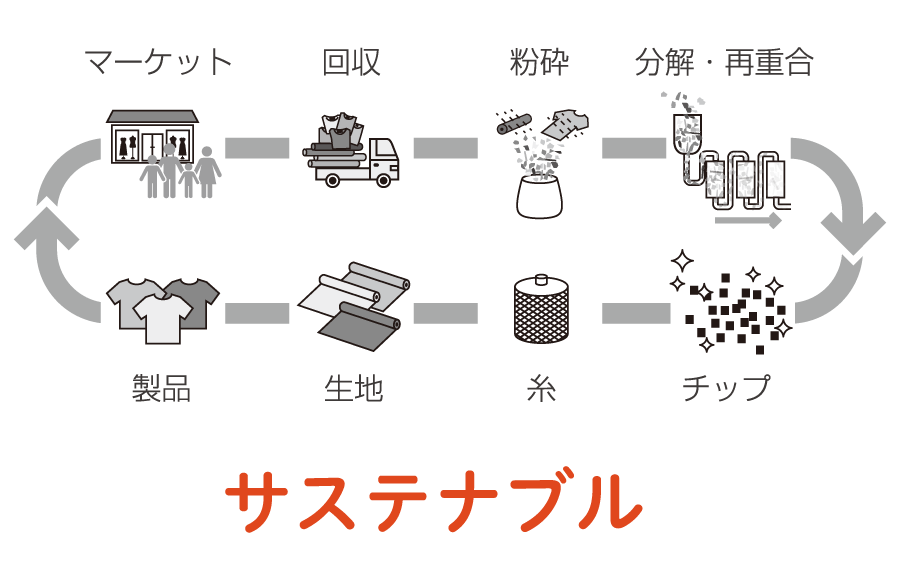 マーケット
回収
粉砕
分解・再重合

製品
生地
糸
チップ

サステナブル