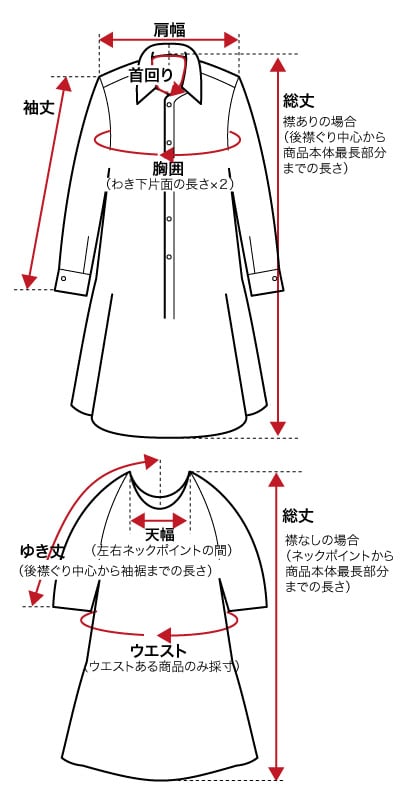 肩幅

首回り

袖丈

総丈
襟ありの場合
(後襟ぐり中心から
商品本体最長部分
までの長さ)

胸囲
(わき下片面の長さ×2)

天幅
(左右ネックポイントの間)

ゆき丈
(後襟ぐり中心から袖裾までの長さ)

総丈
襟なしの場合
(ネックポイントから
商品本体最長部分
までの長さ)

ウエスト
(ウエストある商品のみ採寸)